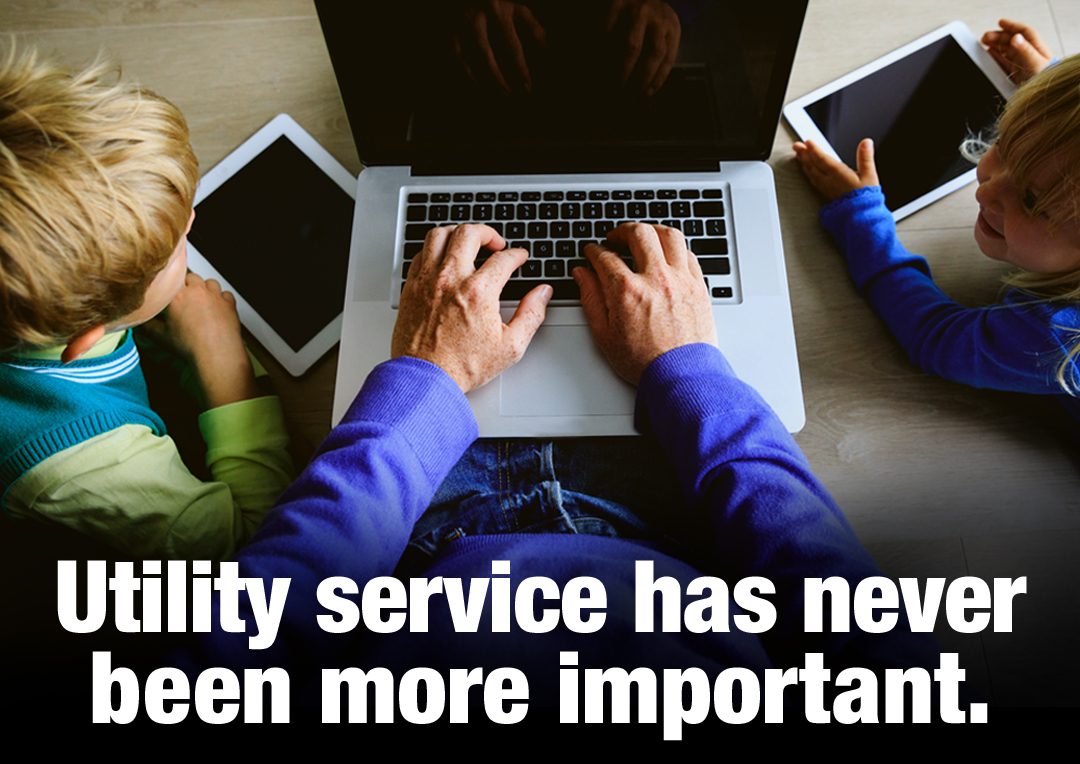 Utility service has never been more important.